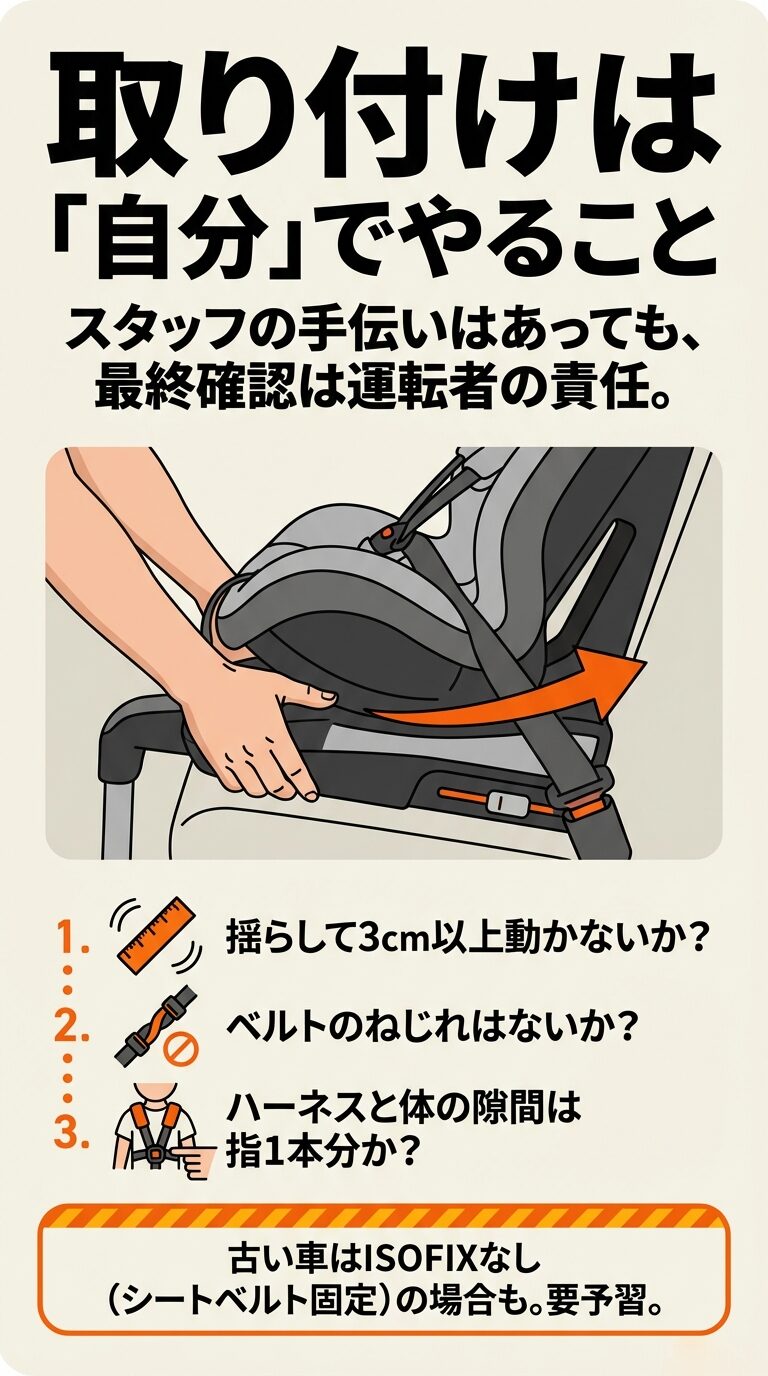 取り付けは「自分」でやること

スタッフの手伝いはあっても、最終確認は運転者の責任。

1. 揺らして3cm以上動かないか?

2. ベルトのねじれはないか?

3. ハーネスと体の隙間は指1本分か?

古い車はISOFIXなし(シートベルト固定)の場合も。要予習。