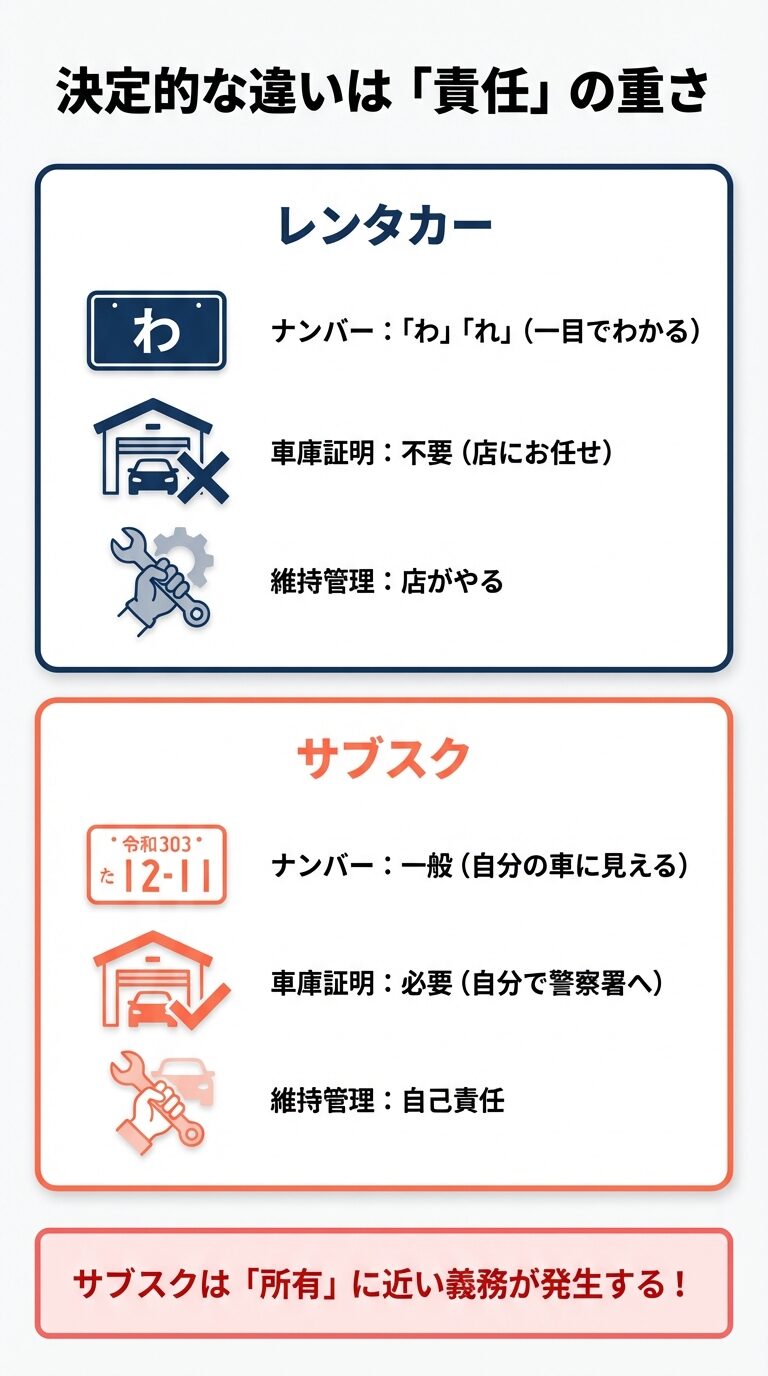 決定的な違いは「責任」の重さ

レンタカー

わ

ナンバー：「わ」「れ」（一目でわかる）

車庫証明：不要（店にお任せ）

維持管理：店がやる

サブスク

令和303
た 12-11

ナンバー：一般（自分の車に見える）

車庫証明：必要（自分で警察署へ）

維持管理：自己責任

サブスクは「所有」に近い義務が発生する！