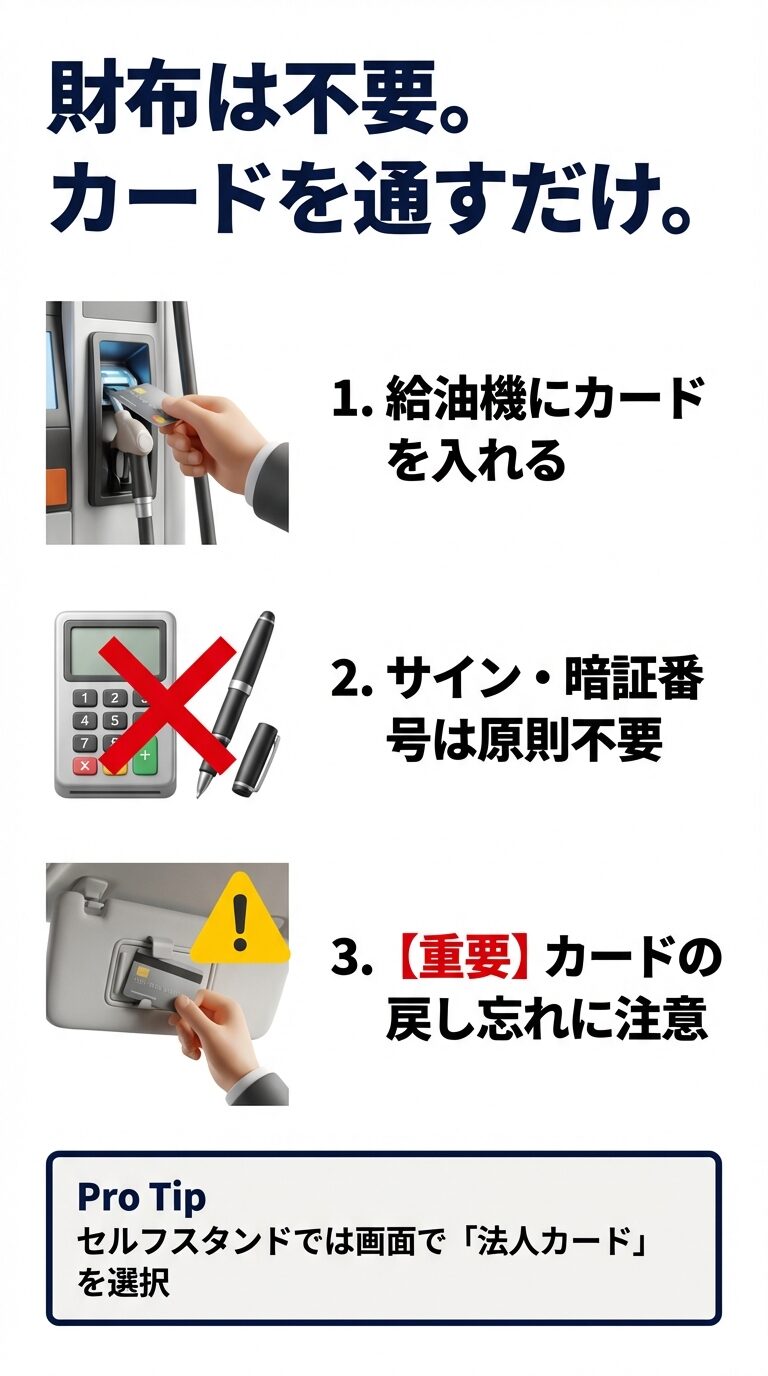 財布は不要。
カードを通すだけ。

1. 給油機にカードを入れる

2. サイン・暗証番号は原則不要

3. 【重要】カードの戻し忘れに注意

Pro Tip
セルフスタンドでは画面で「法人カード」を選択